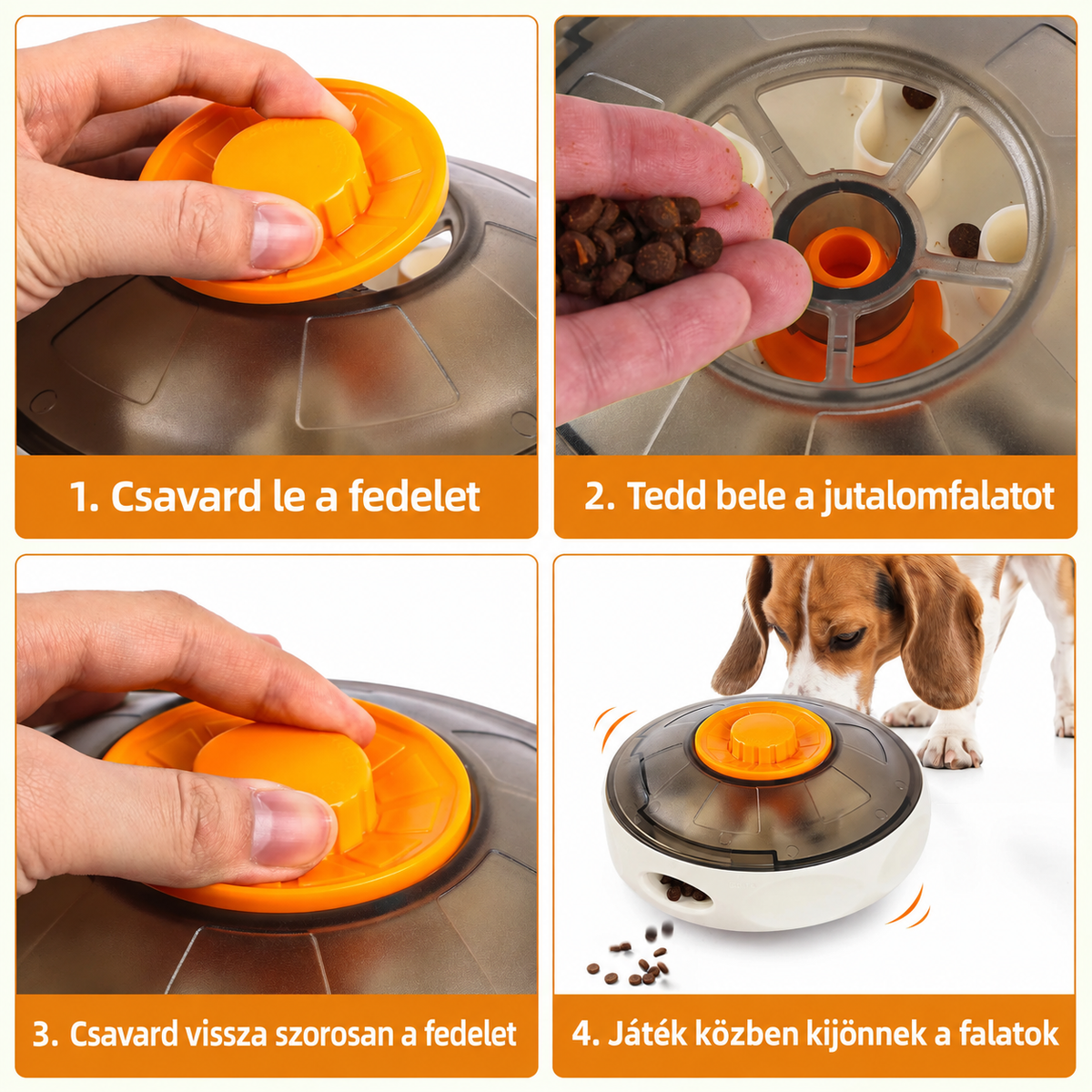 1. Csavard le a fedelet

2. Tedd bele a jutalomfalatot

3. Csavard vissza szorosan a fedelet

4. Játék közben kijönnek a falatok